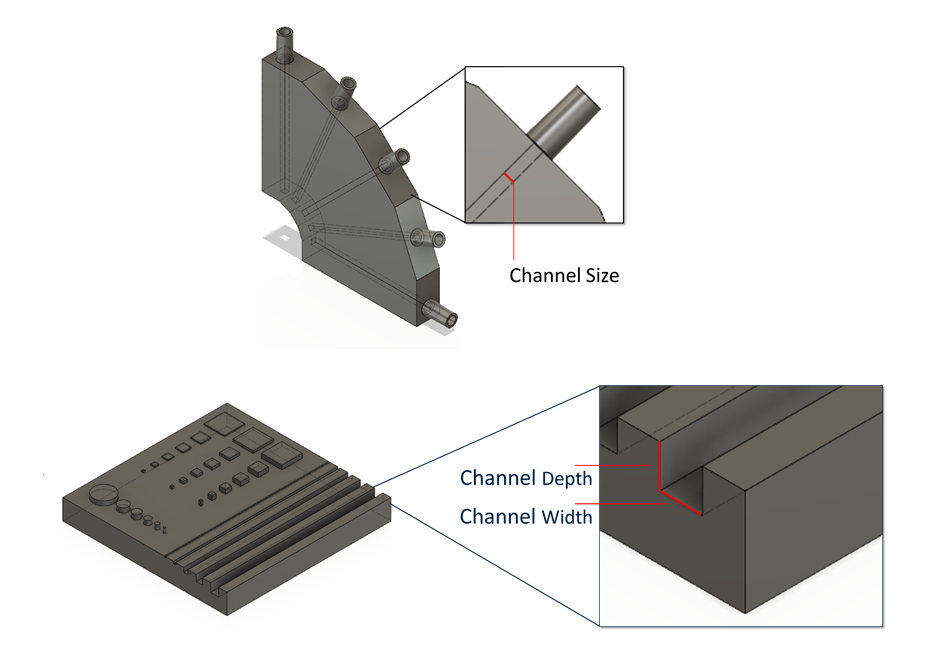 Channel Size

Channel Depth

Channel Width