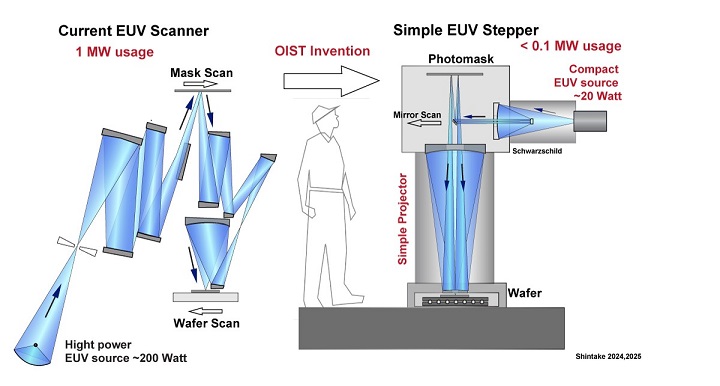 Current EUV Scanner

1 MW usage

Mask Scan

Wafer Scan

Hight power
EUV source ~200 Watt

OIST Invention

Simple EUV Stepper

< 0.1 MW usage

Photomask

Compact
EUV source
~20 Watt

Mirror Scan

Schwarzschild

Simple Projector

Wafer

Shintake 2024,2025