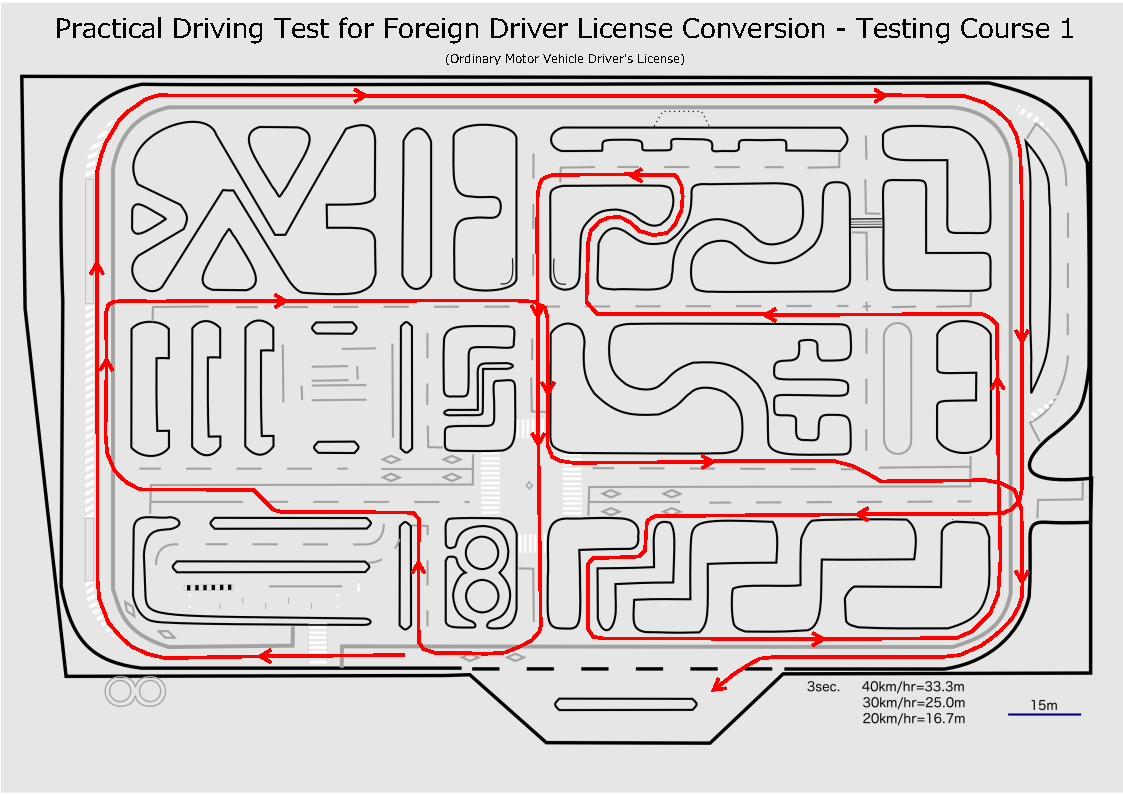 Practical Driving Test for Foreign Driver License Conversion - Testing Course 1

(Ordinary Motor Vehicle Driver's License)

3sec.
40km/hr=33.3m
30km/hr=25.0m
20km/hr=16.7m

15m